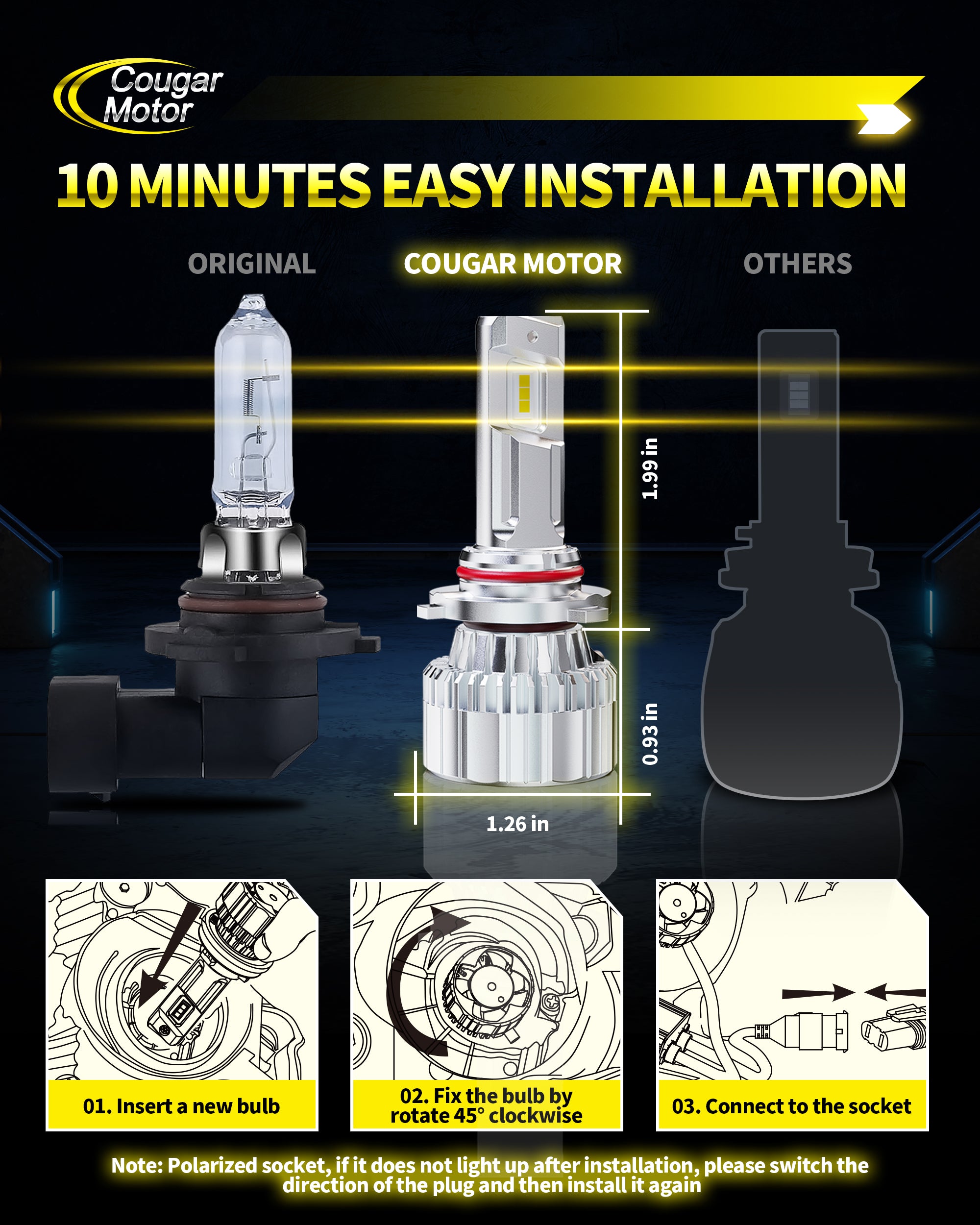 Cougar Motor

10 MINUTES EASY INSTALLATION

ORIGINAL

COUGAR MOTOR

OTHERS

1.99 in

0.93 in

1.26 in

01. Insert a new bulb

02. Fix the bulb by rotate 45° clockwise

03. Connect to the socket

Note: Polarized socket, if it does not light up after installation, please switch the direction of the plug and then install it again